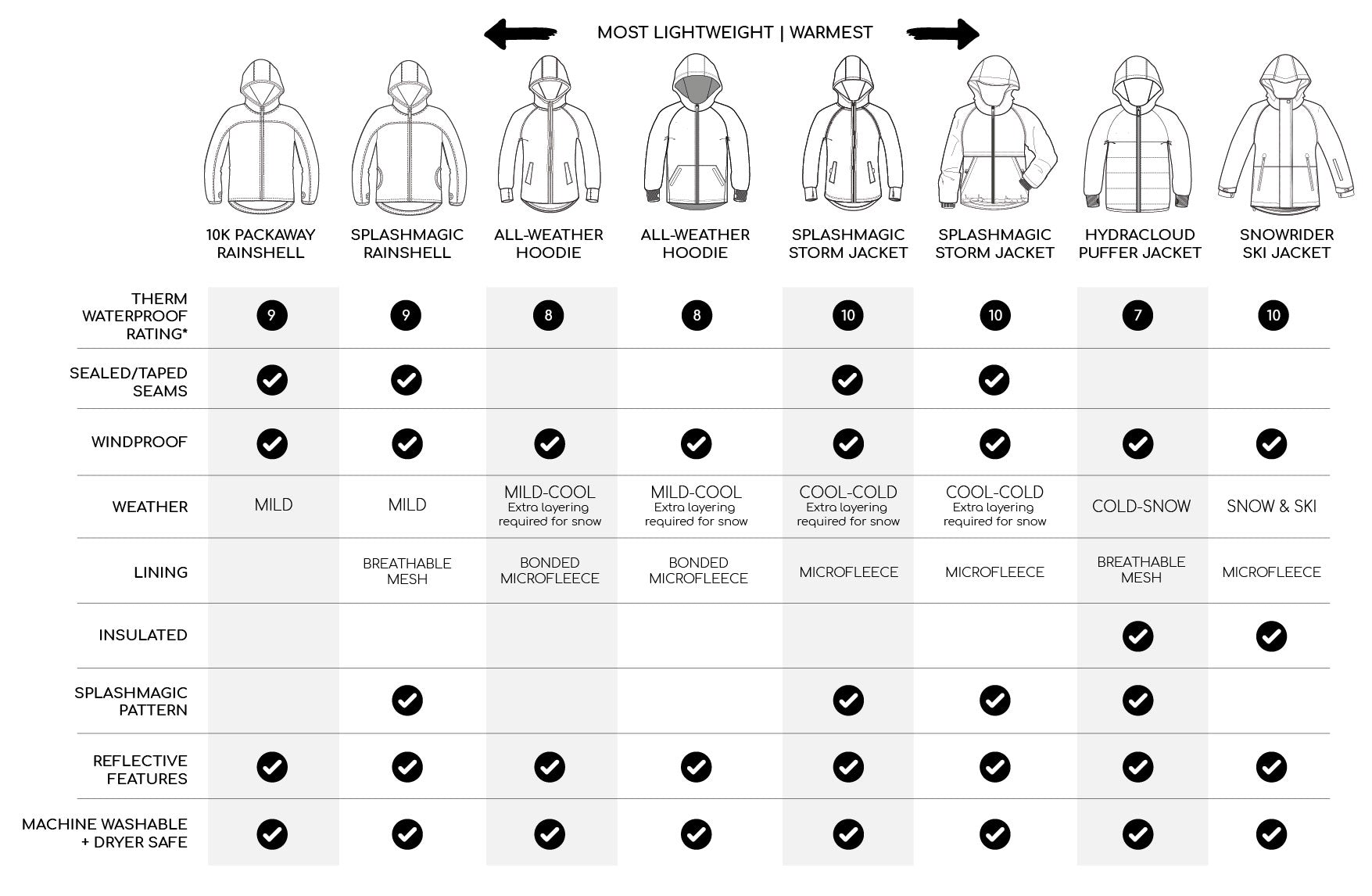 MOST LIGHTWEIGHT | WARMEST

| | 10K PACKAWAY RAINSHELL | SPLASHMAGIC RAINSHELL | ALL-WEATHER HOODIE | ALL-WEATHER HOODIE | SPLASHMAGIC STORM JACKET | SPLASHMAGIC STORM JACKET | HYDRACLOUD PUFFER JACKET | SNOWRIDER SKI JACKET |
|---|---|---|---|---|---|---|---|---|
| THERM WATERPROOF RATING* | 9 | 9 | 8 | 8 | 10 | 10 | 7 | 10 |
| SEALED/TAPED SEAMS | ✓ | ✓ | | | ✓ | ✓ | | |
| WINDPROOF | ✓ | ✓ | ✓ | ✓ | ✓ | ✓ | ✓ | ✓ |
| WEATHER | MILD | MILD | MILD-COOL Extra layering required for snow | MILD-COOL Extra layering required for snow | COOL-COLD Extra layering required for snow | COOL-COLD Extra layering required for snow | COLD-SNOW | SNOW & SKI |
| LINING | | BREATHABLE MESH | BONDED MICROFLEECE | BONDED MICROFLEECE | MICROFLEECE | MICROFLEECE | BREATHABLE MESH | MICROFLEECE |
| INSULATED | | | | | | | ✓ | ✓ |
| SPLASHMAGIC PATTERN | | ✓ | | | ✓ | ✓ | ✓ | |
| REFLECTIVE FEATURES | ✓ | ✓ | ✓ | ✓ | ✓ | ✓ | ✓ | ✓ |
| MACHINE WASHABLE + DRYER SAFE | ✓ | ✓ | ✓ | ✓ | ✓ | ✓ | ✓ | ✓ |